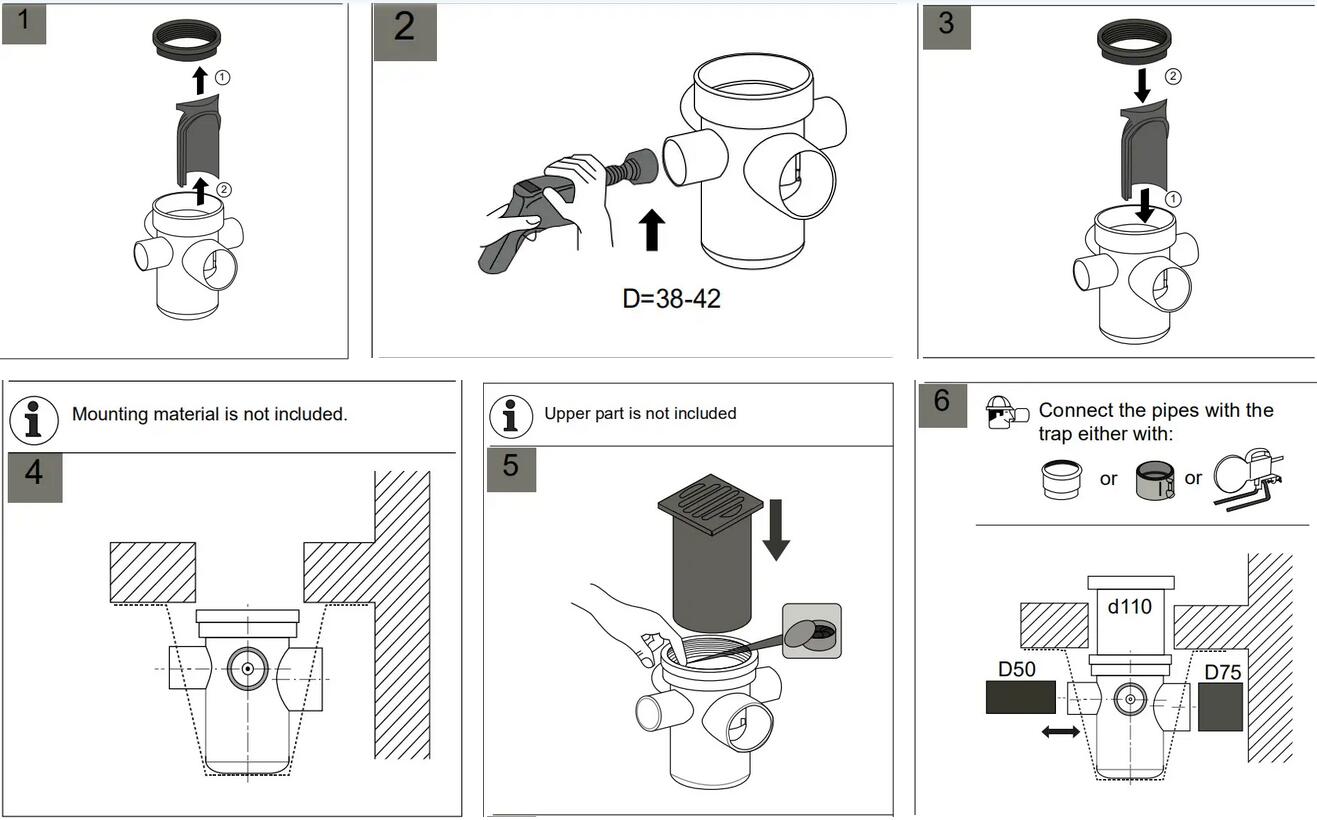 1

①

②

2

D=38-42

3

②

①

Mounting material is not included.

4

Upper part is not included

5

6

Connect the pipes with the trap either with:

or

or

d110

D50

D75