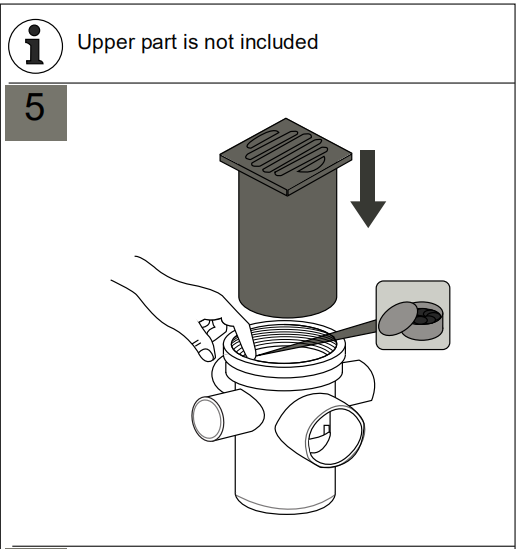 Upper part is not included

5