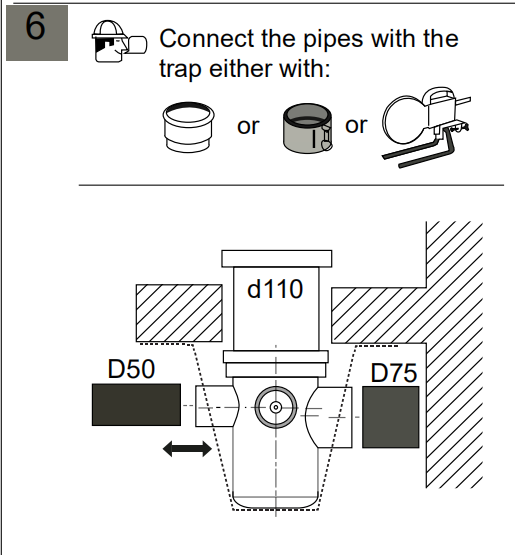 6

Connect the pipes with the trap either with:

or or

d110

D50

D75